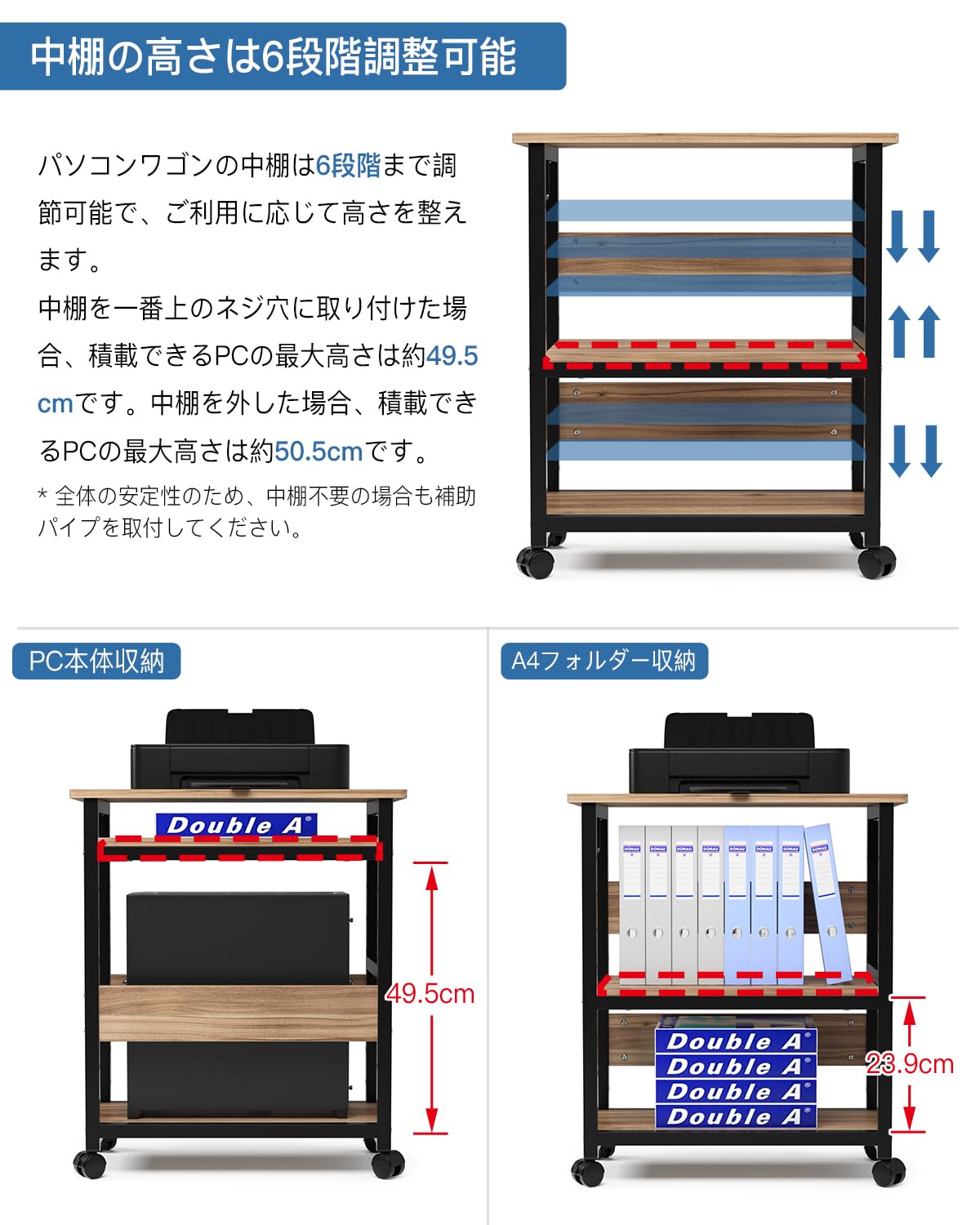 中棚の高さは6段階調整可能

パソコンワゴンの中棚は6段階まで調節可能で、ご利用に応じて高さを整えます。
中棚を一番上のネジ穴に取り付けた場合、積載できるPCの最大高さは約49.5cmです。中棚を外した場合、積載できるPCの最大高さは約50.5cmです。
* 全体の安定性のため、中棚不要の場合も補助パイプを取付してください。

PC本体収納

Double A

49.5cm

A4フォルダー収納

DONAU DONAU DONAU DONAU DONAU DONAU DONAU DONAU

Double A
Double A
Double A
Double A

23.9cm